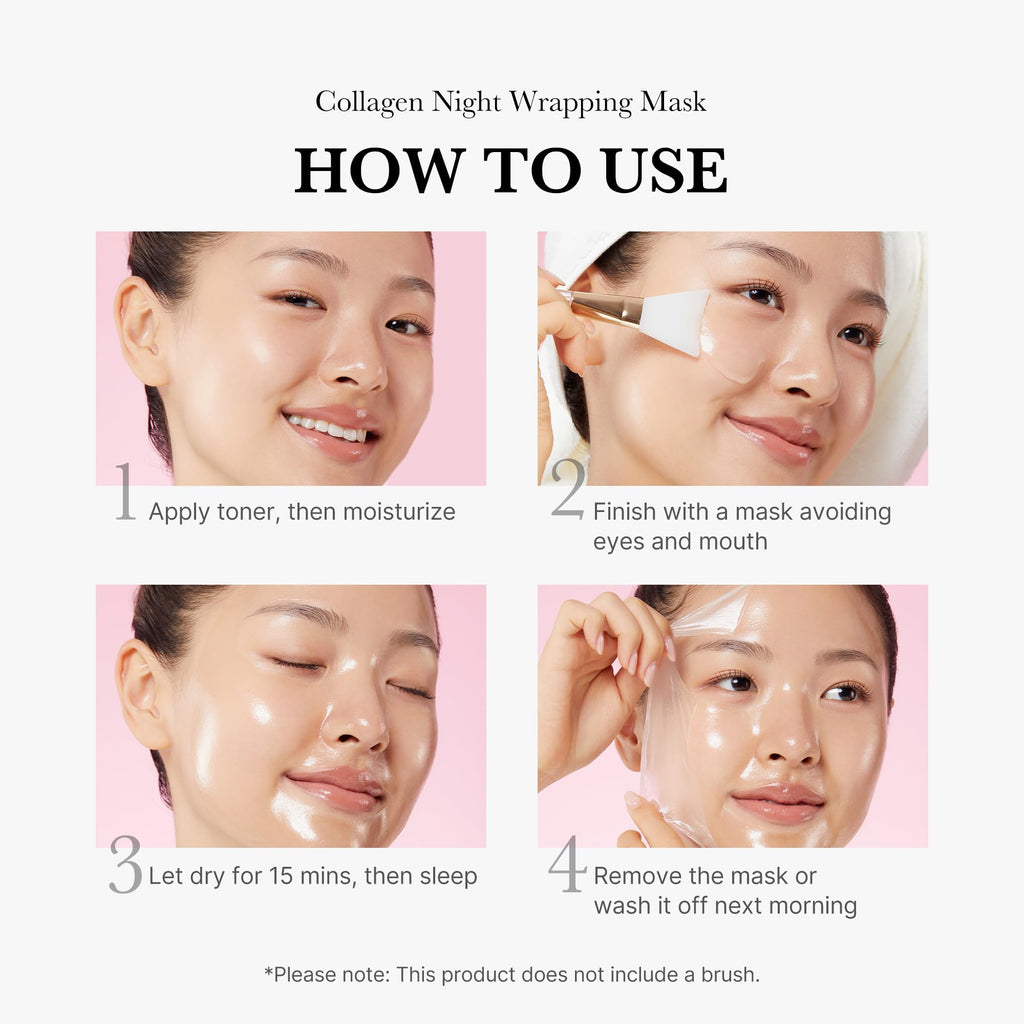 Collagen Night Wrapping Mask

HOW TO USE

1 Apply toner, then moisturize

2 Finish with a mask avoiding eyes and mouth

3 Let dry for 15 mins, then sleep

4 Remove the mask or wash it off next morning

*Please note: This product does not include a brush.